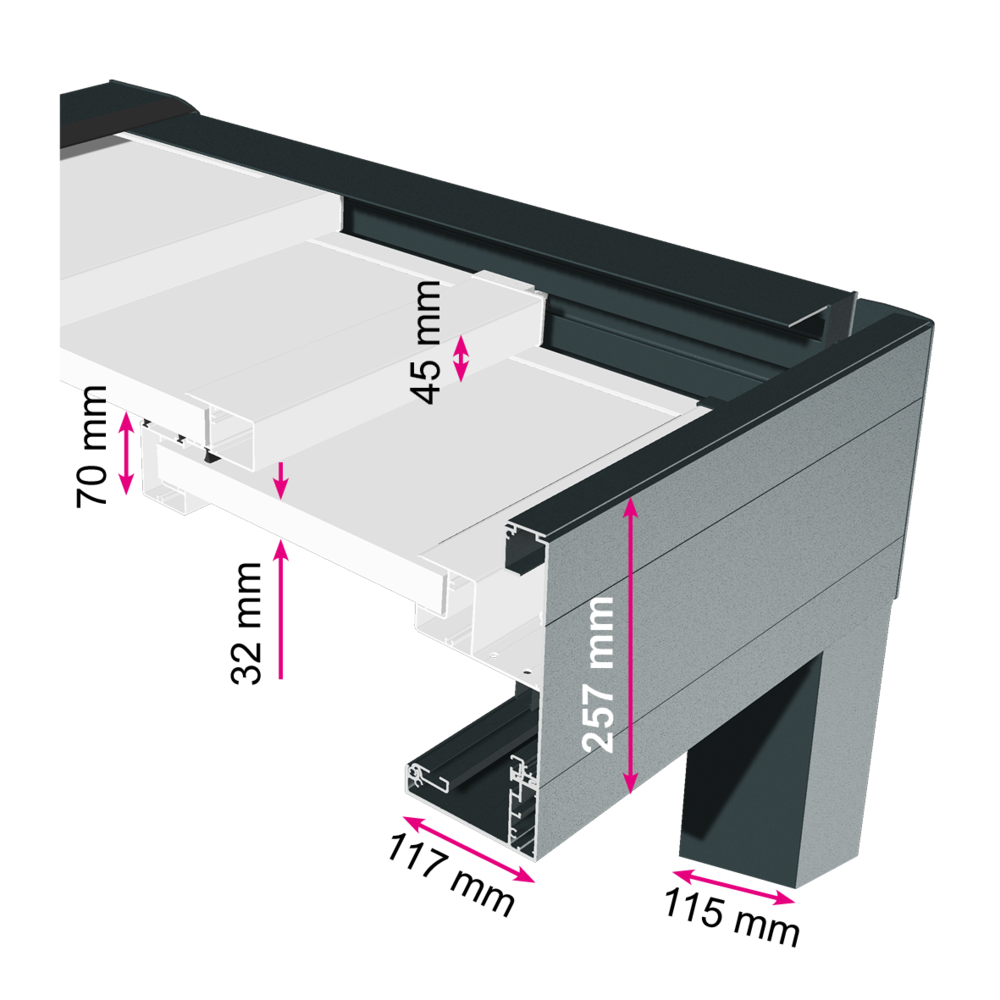 45 mm
70 mm
32 mm
257 mm
117 mm
115 mm