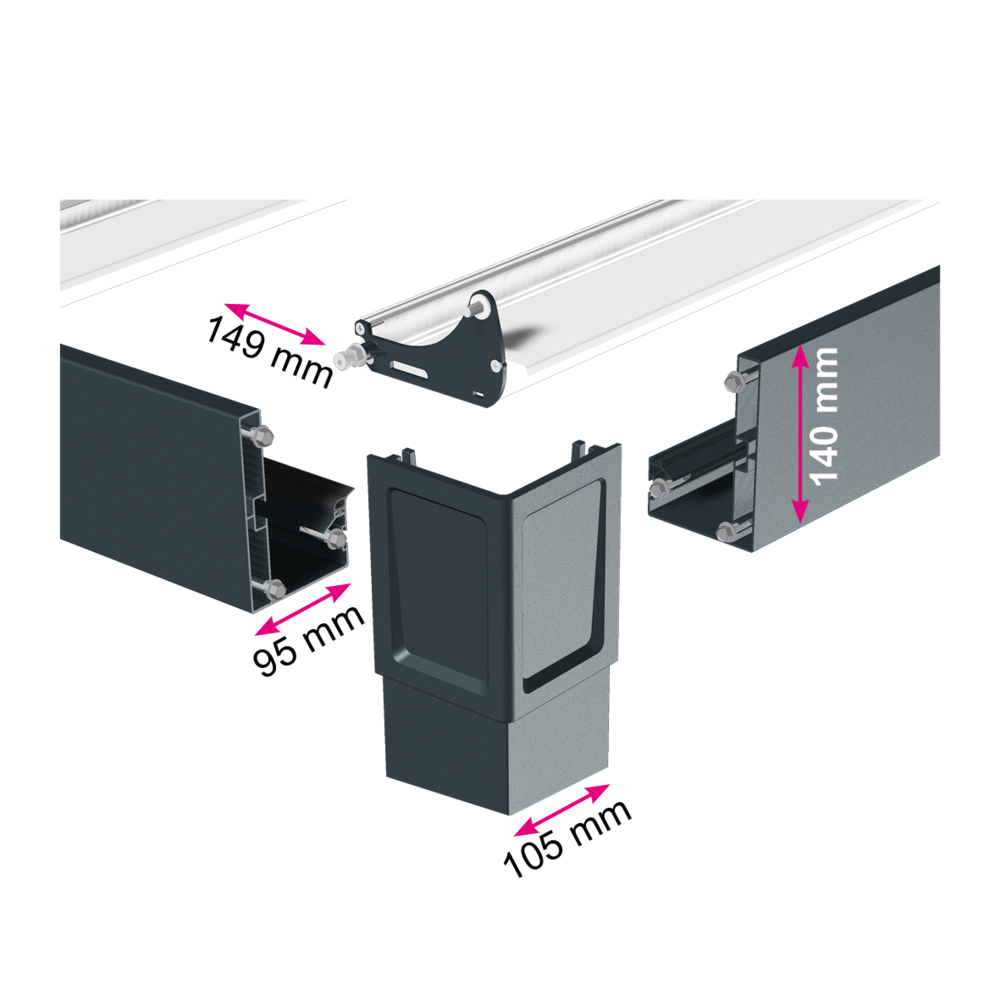 149 mm

140 mm

95 mm

105 mm