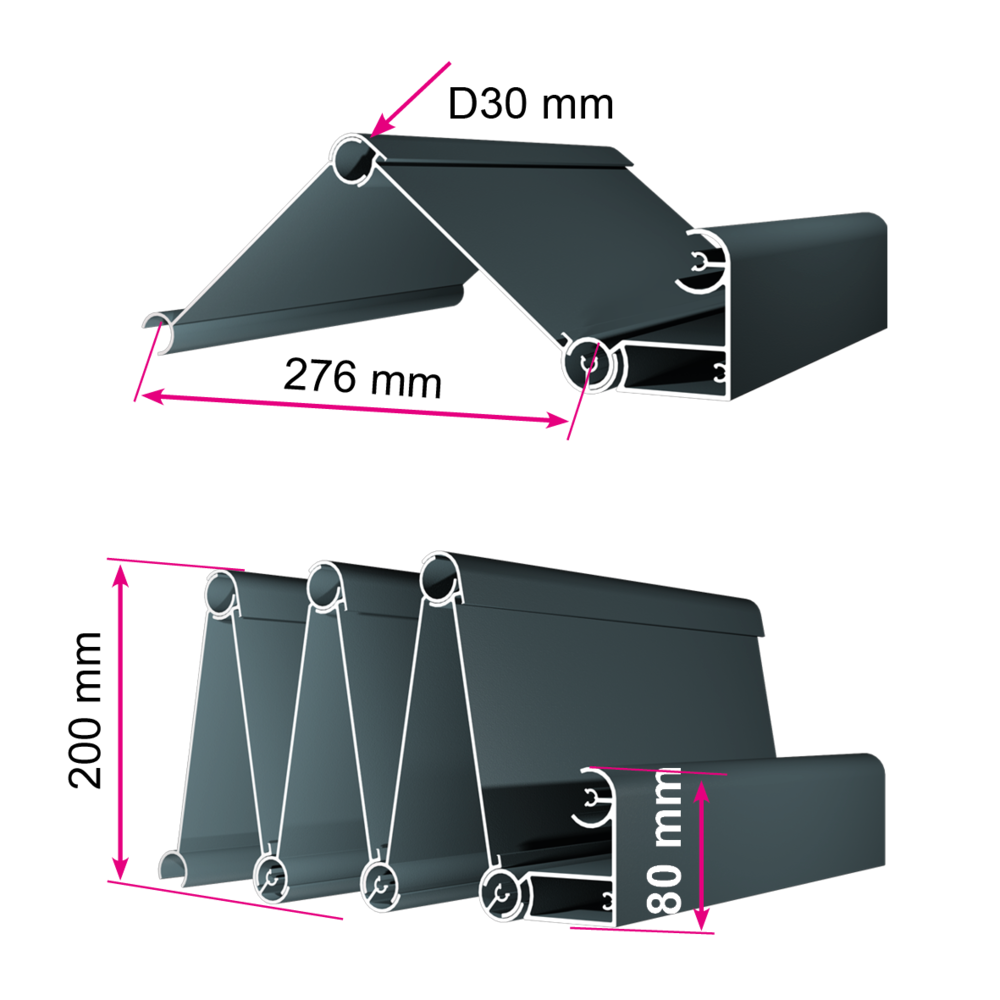 D30 mm

276 mm

200 mm

80 mm