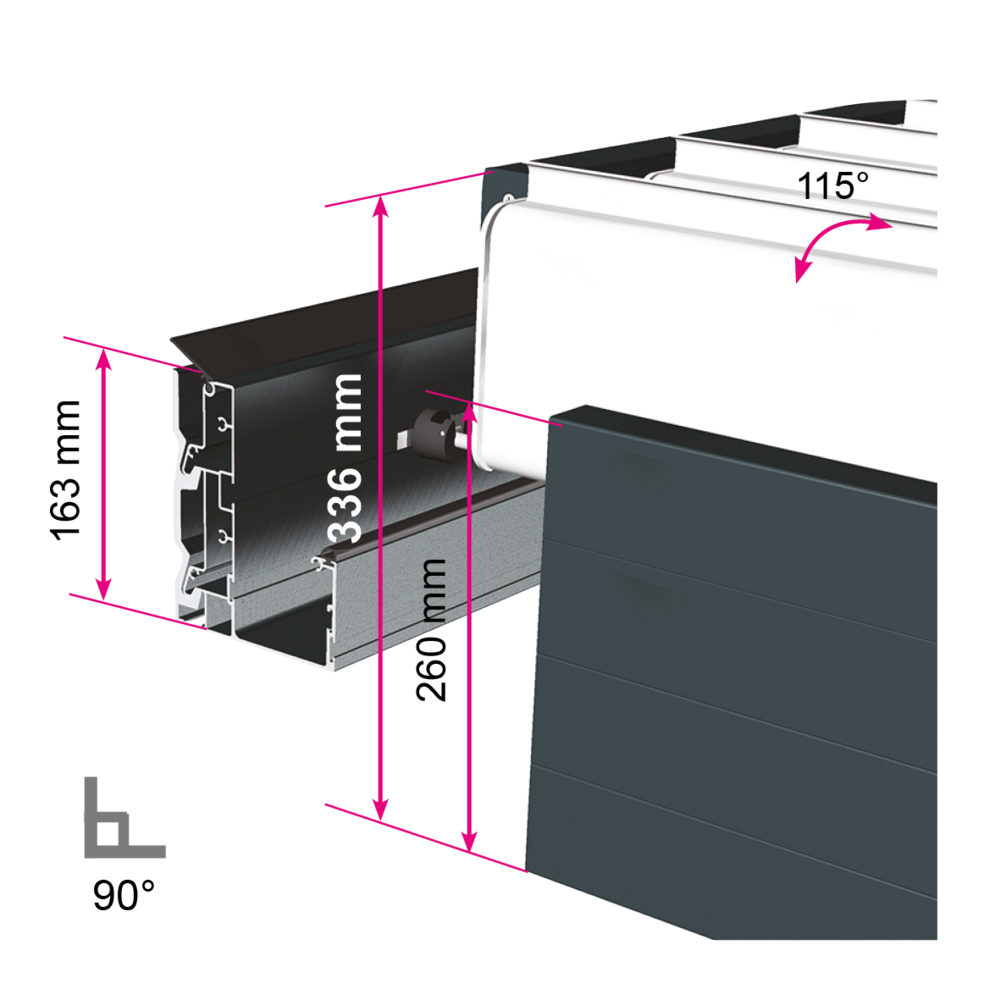 115°
163 mm
336 mm
260 mm
90°