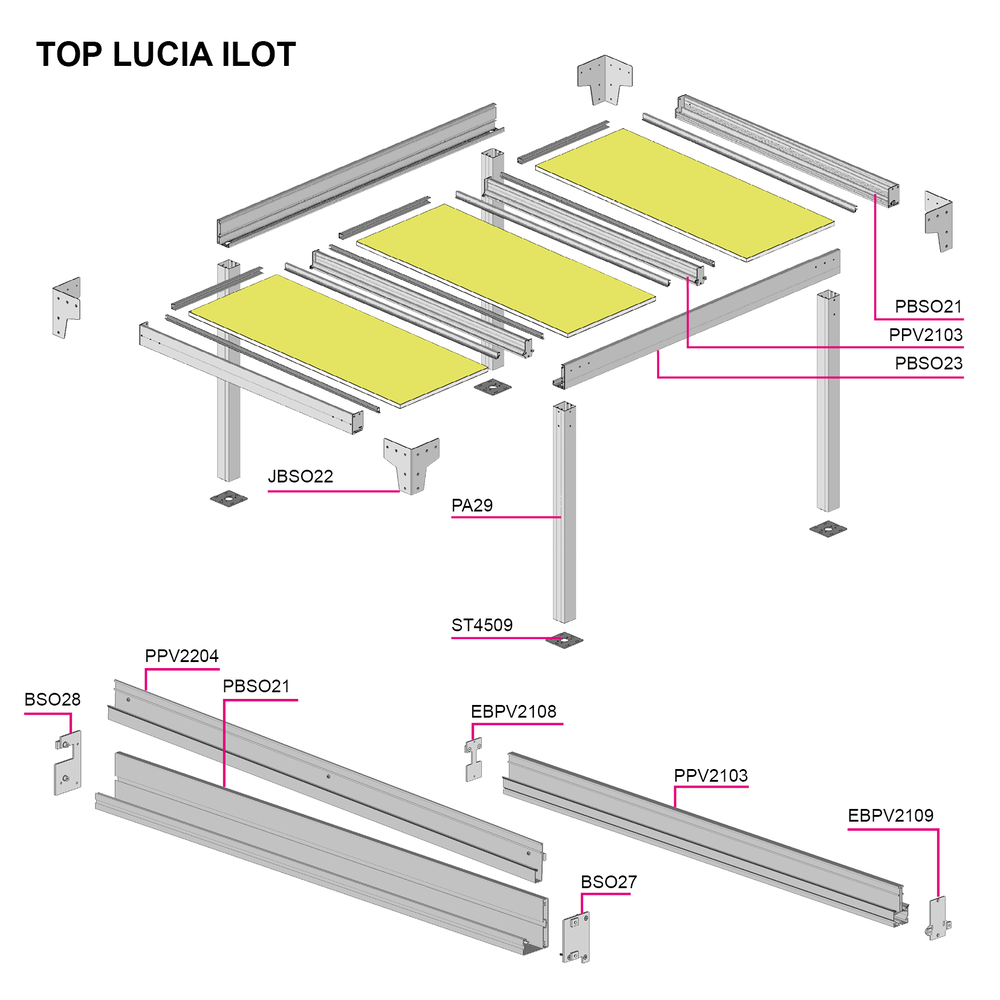 TOP LUCIA ILOT

PBSO21
PPV2103
PBSO23
JBSO22
PA29
ST4509

PPV2204
PBSO21
BSO28
EBPV2108
PPV2103
EBPV2109
BSO27