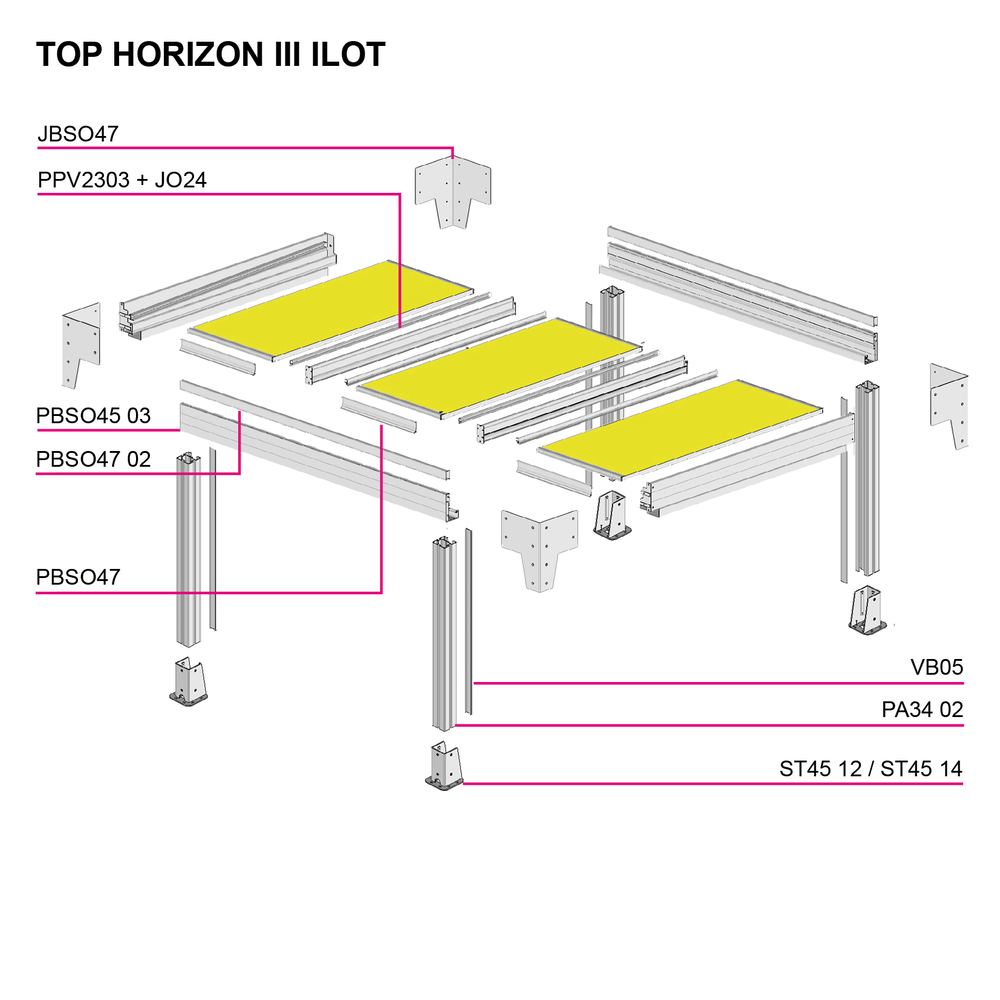 TOP HORIZON III ILOT

JBSO47

PPV2303 + JO24

PBSO45 03

PBSO47 02

PBSO47

VB05

PA34 02

ST45 12 / ST45 14