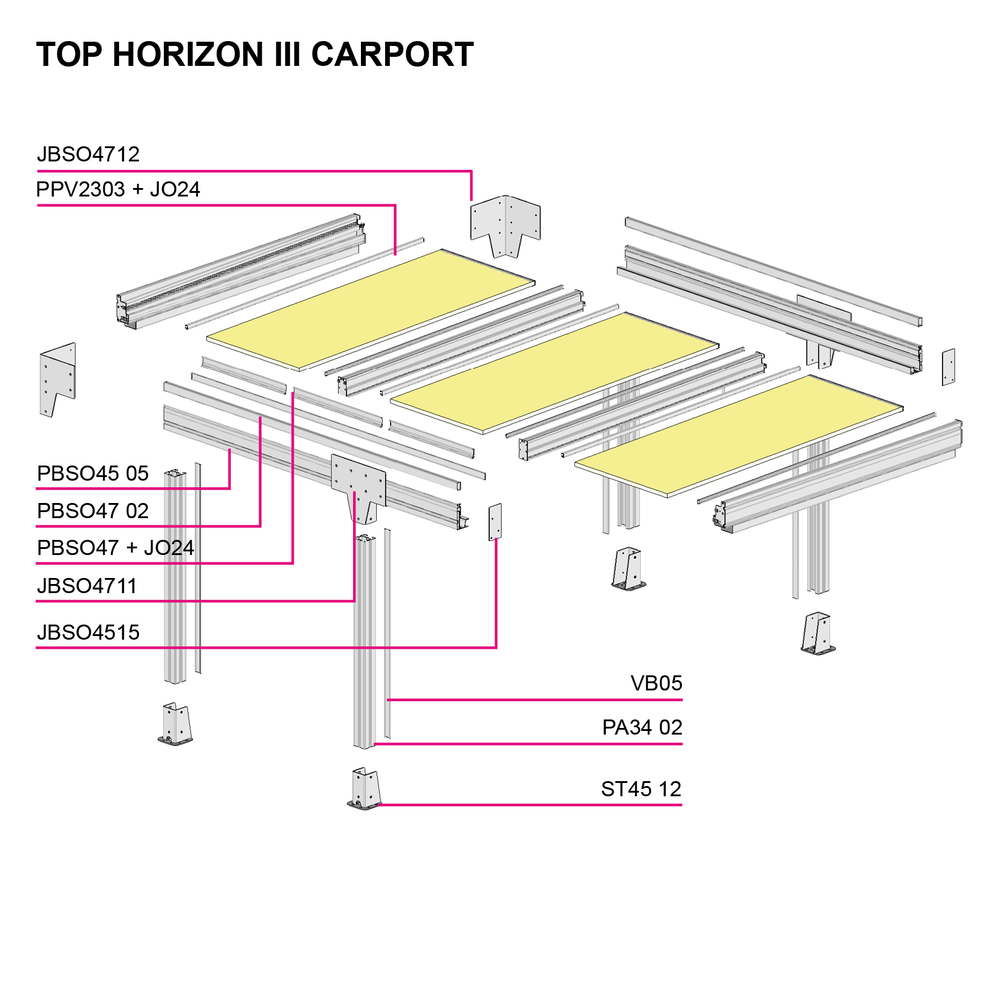 TOP HORIZON III CARPORT

JBSO4712
PPV2303 + JO24

PBSO45 05
PBSO47 02
PBSO47 + JO24
JBSO4711
JBSO4515

VB05
PA34 02
ST45 12