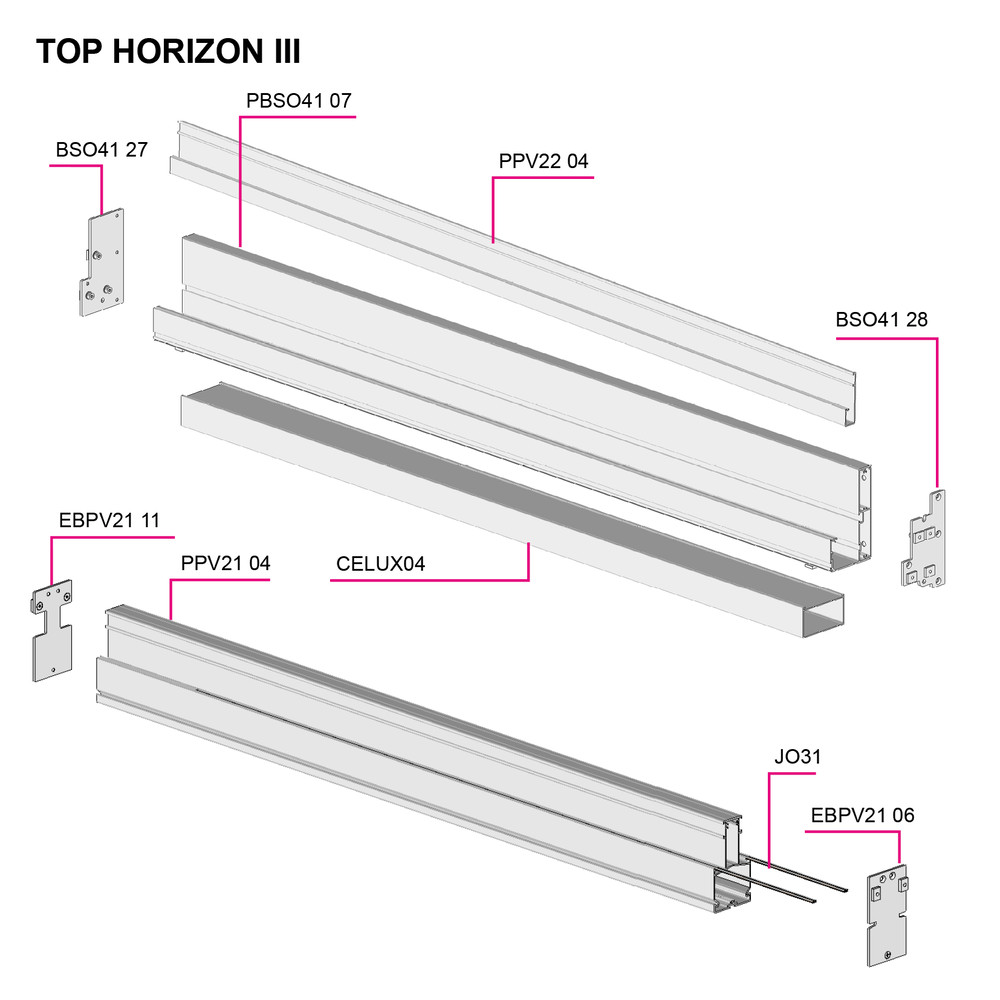 TOP HORIZON III

PBSO41 07

BSO41 27

PPV22 04

BSO41 28

EBPV21 11

PPV21 04

CELUX04

JO31

EBPV21 06