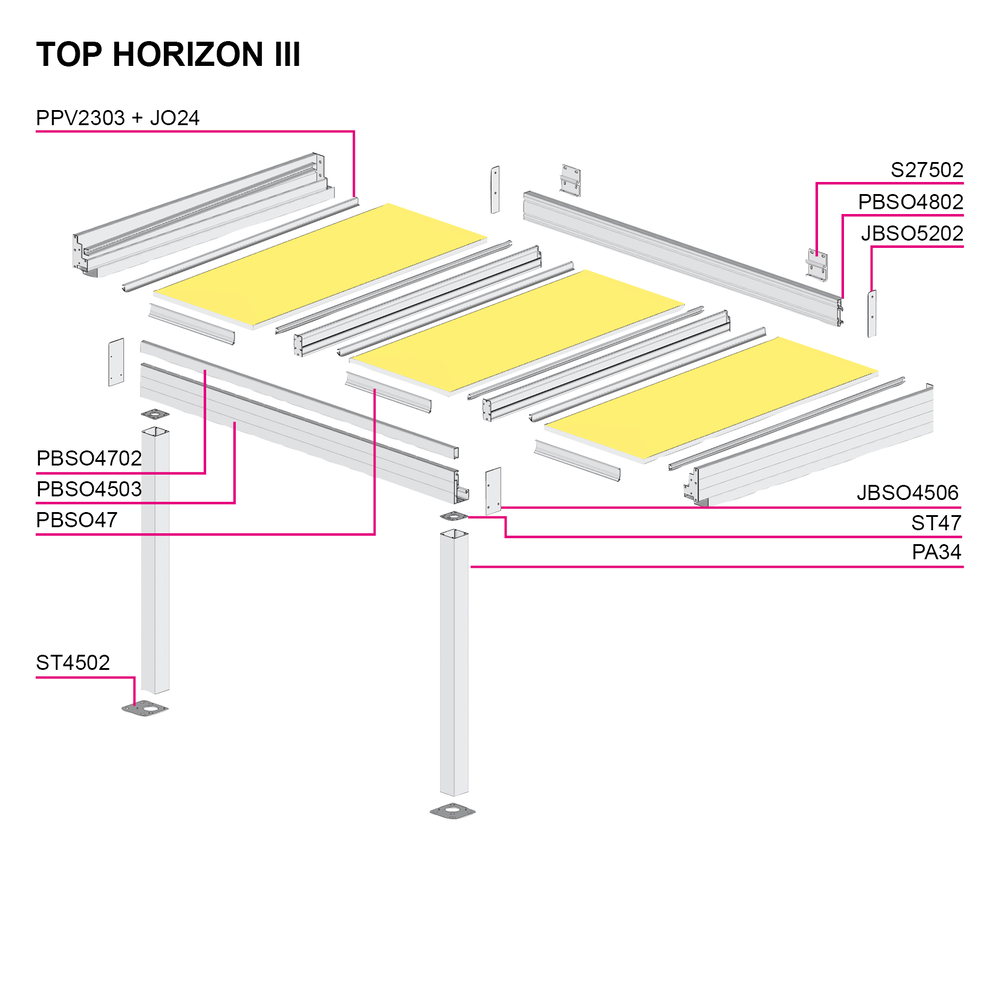 TOP HORIZON III

PPV2303 + JO24

S27502

PBSO4802

JBSO5202

PBSO4702

PBSO4503

PBSO47

JBSO4506

ST47

PA34

ST4502