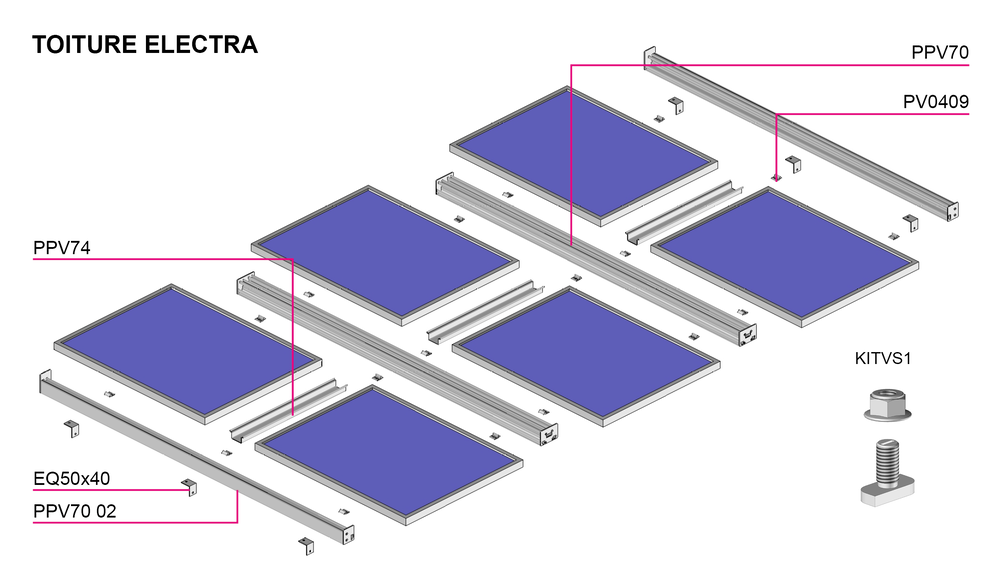 TOITURE ELECTRA

PPV70

PV0409

PPV74

KITVS1

EQ50x40

PPV70 02