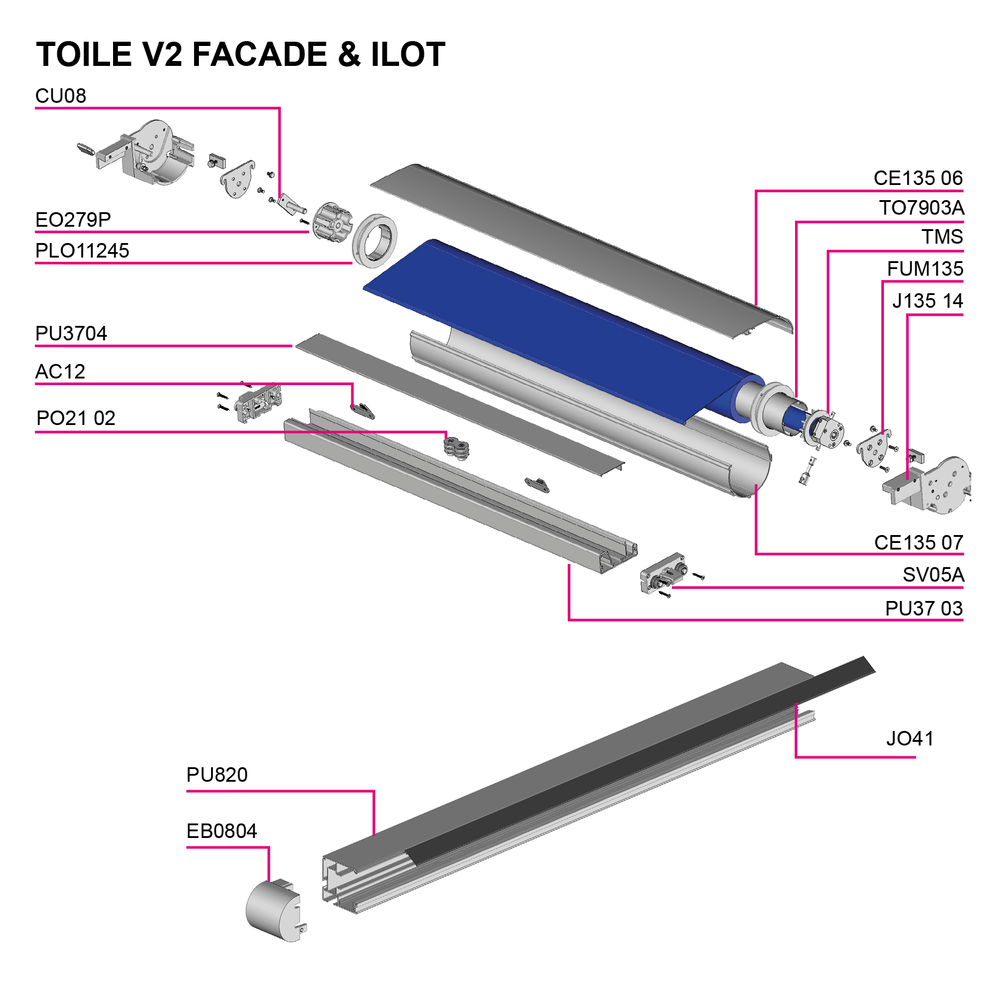 TOILE V2 FACADE & ILOT

CU08

EO279P

PLO11245

PU3704

AC12

PO21 02

CE135 06

TO7903A

TMS

FUM135

J135 14

CE135 07

SV05A

PU37 03

JO41

PU820

EB0804