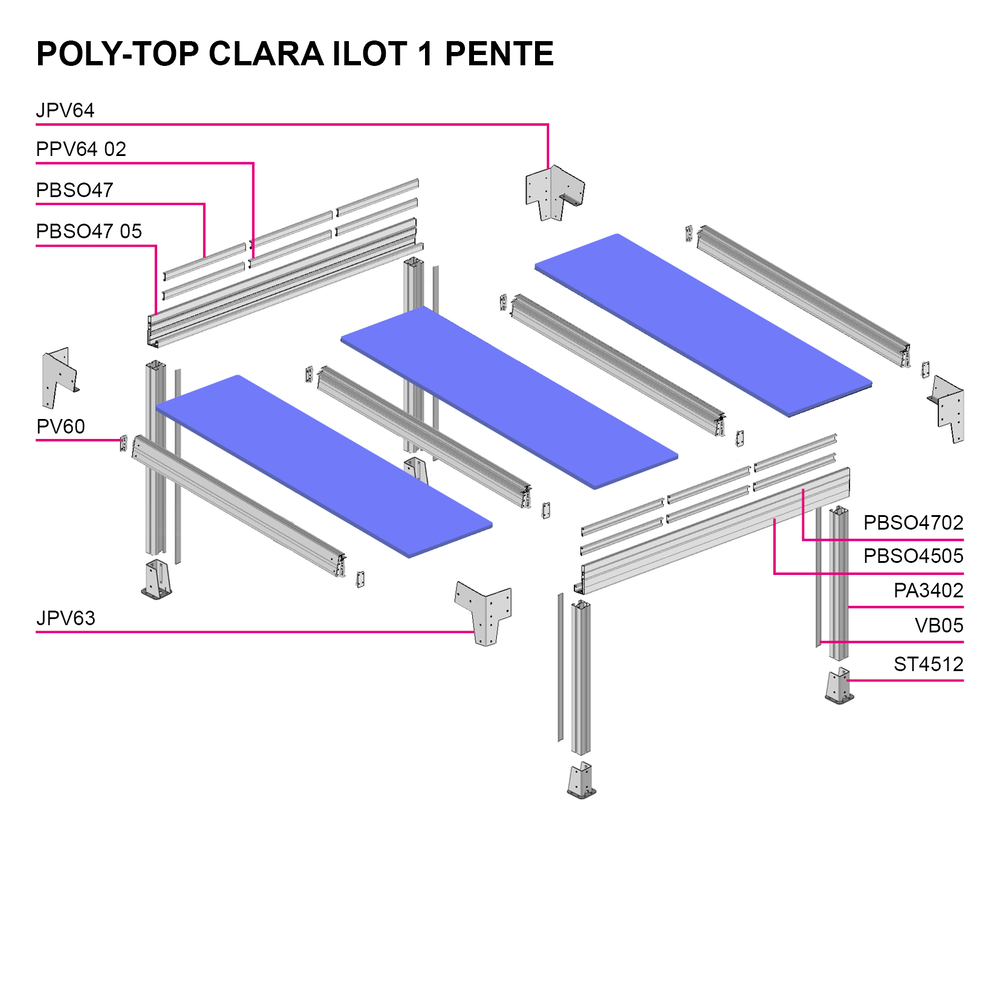 POLY-TOP CLARA ILOT 1 PENTE

JPV64

PPV64 02

PBSO47

PBSO47 05

PV60

JPV63

PBSO4702

PBSO4505

PA3402

VB05

ST4512