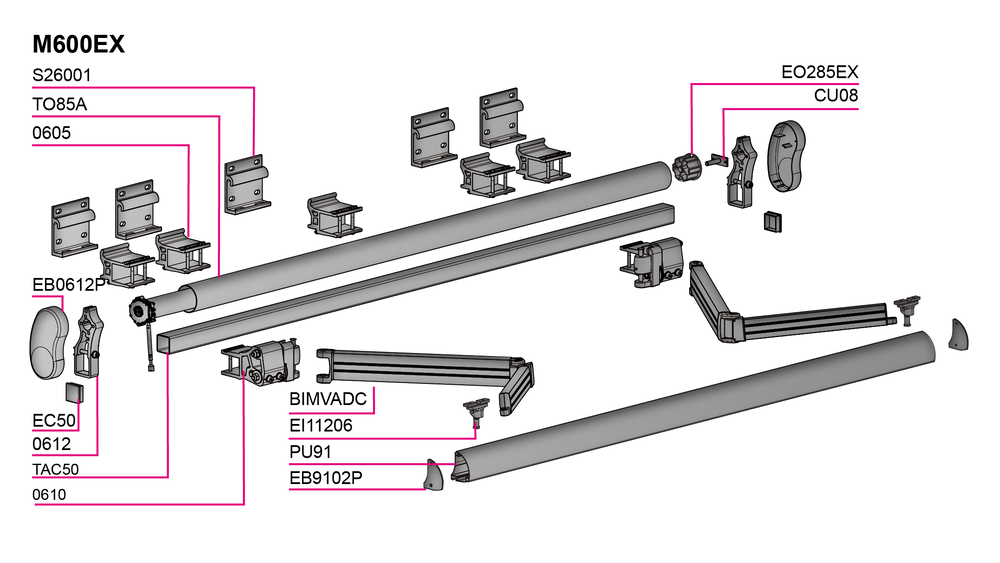 M600EX

S26001

TO85A

0605

EO285EX

CU08

EB0612P

EC50

0612

TAC50

0610

BIMVADC

EI11206

PU91

EB9102P