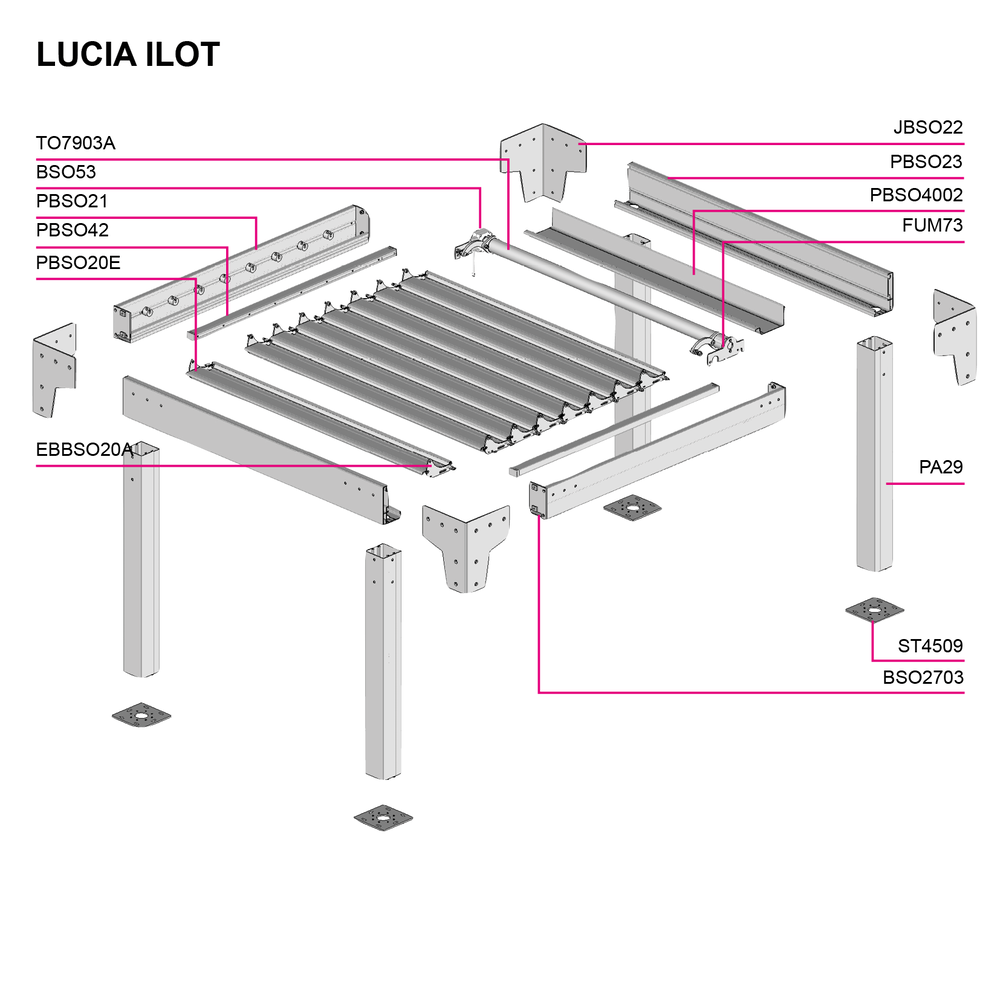 LUCIA ILOT

TO7903A
BSO53
PBSO21
PBSO42
PBSO20E
EBBSO20A

JBSO22
PBSO23
PBSO4002
FUM73
PA29
ST4509
BSO2703