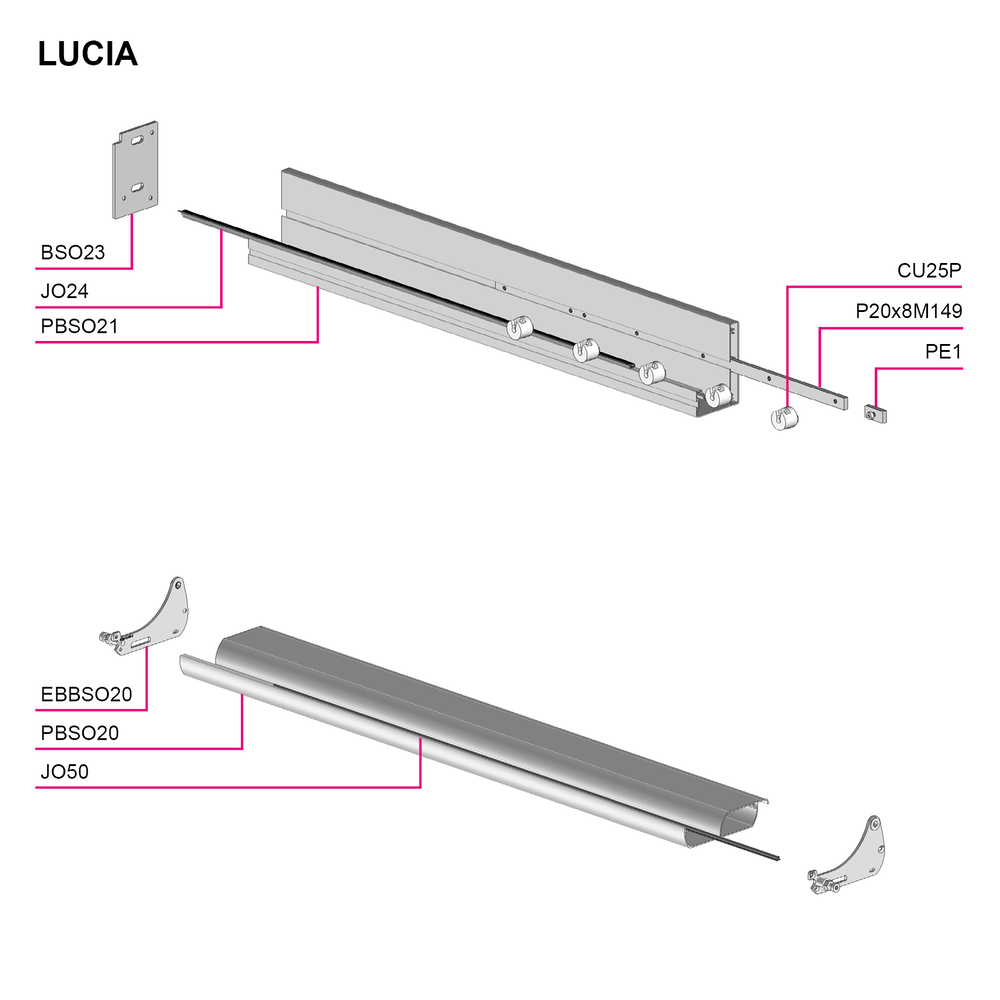 LUCIA

BSO23

JO24

PBSO21

CU25P

P20x8M149

PE1

EBBSO20

PBSO20

JO50