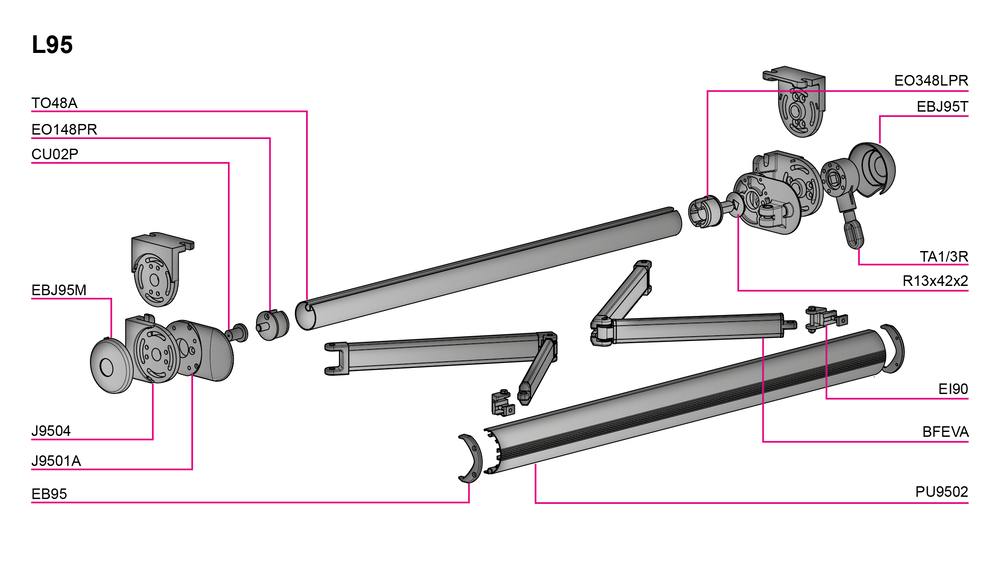 L95

TO48A
EO148PR
CU02P
EBJ95M
J9504
J9501A
EB95

EO348LPR
EBJ95T
TA1/3R
R13x42x2
EI90
BFEVA
PU9502