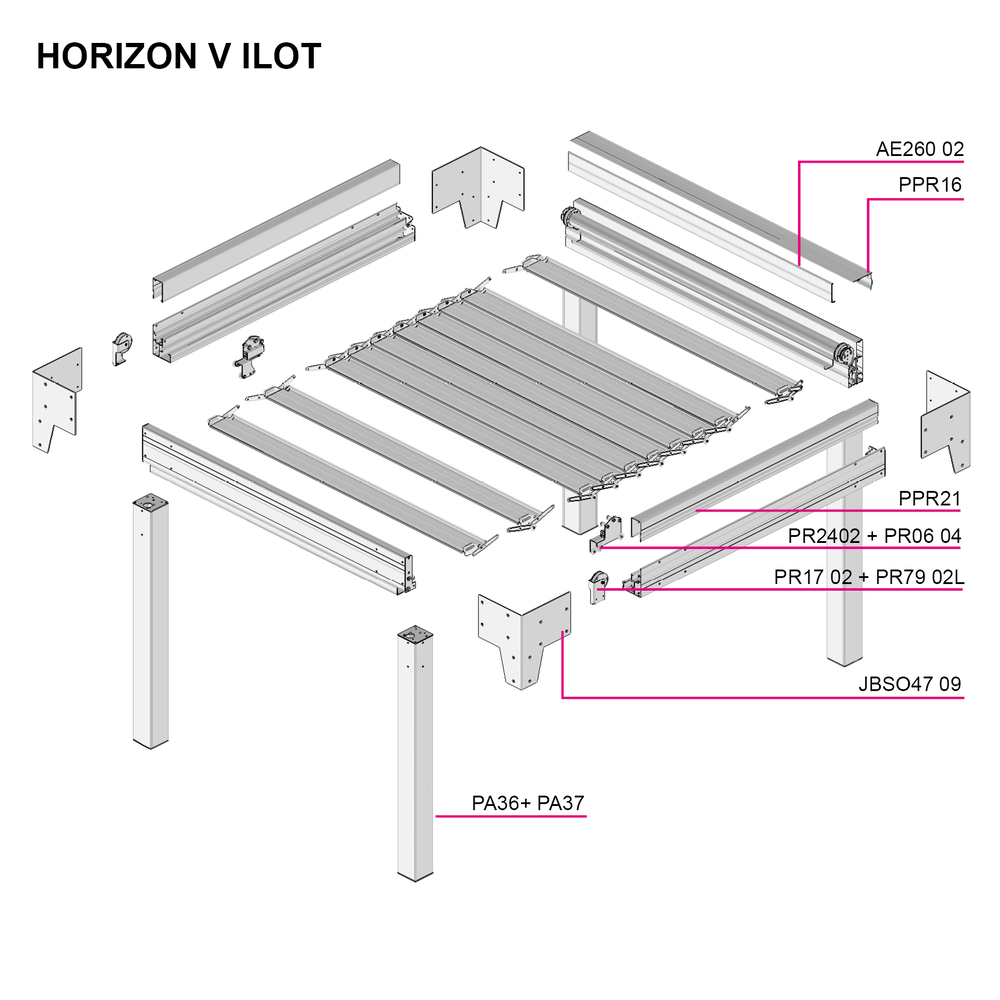 HORIZON V ILOT

AE260 02

PPR16

PPR21

PR2402 + PR06 04

PR17 02 + PR79 02L

JBSO47 09

PA36+ PA37