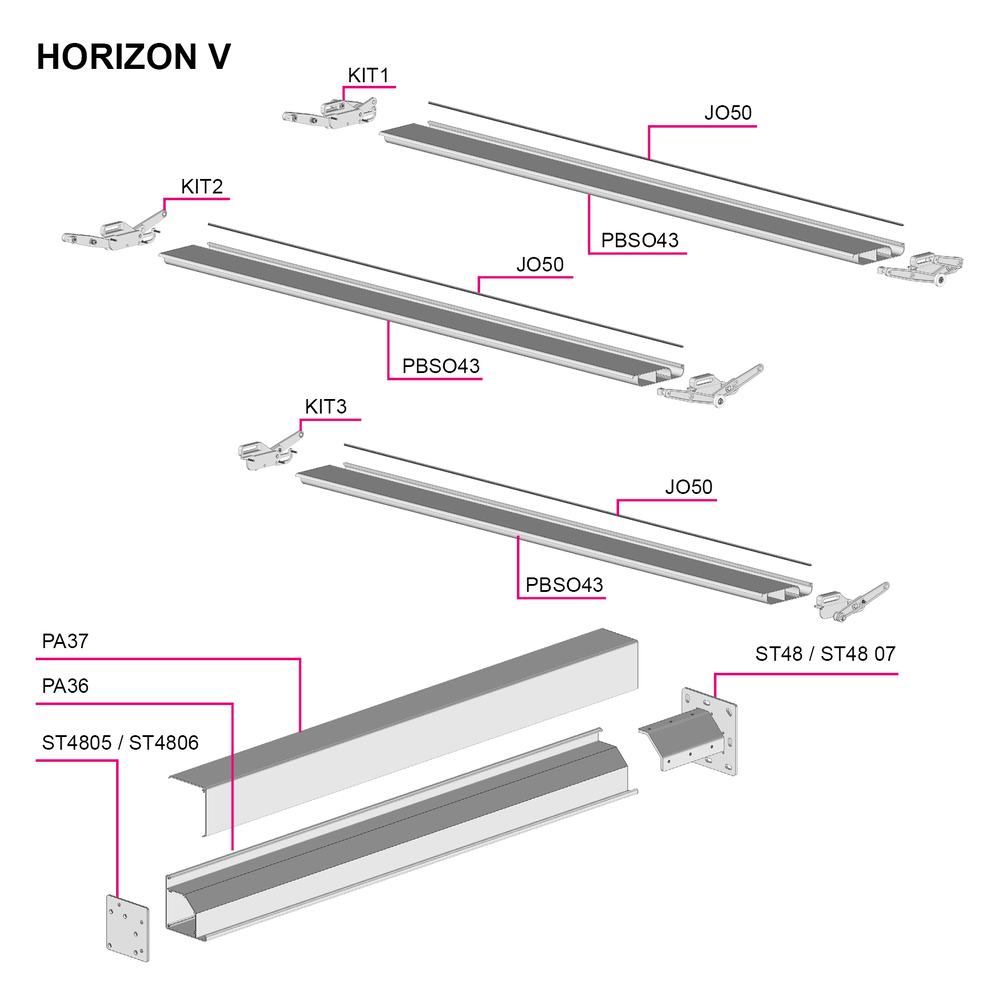 HORIZON V

KIT1

JO50

PBSO43

KIT2

JO50

PBSO43

KIT3

JO50

PBSO43

PA37

PA36

ST4805 / ST4806

ST48 / ST48 07