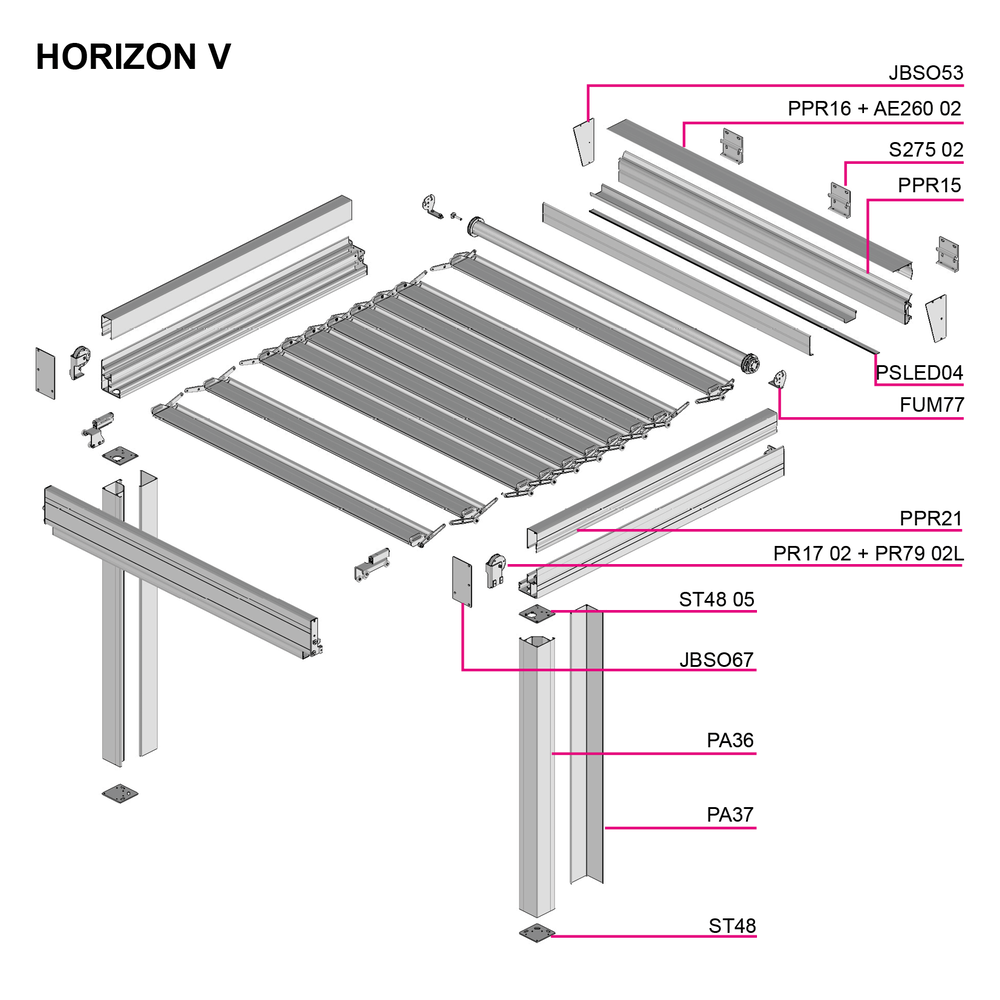 HORIZON V

JBSO53
PPR16 + AE260 02
S275 02
PPR15
PSLED04
FUM77
PPR21
PR17 02 + PR79 02L
ST48 05
JBSO67
PA36
PA37
ST48