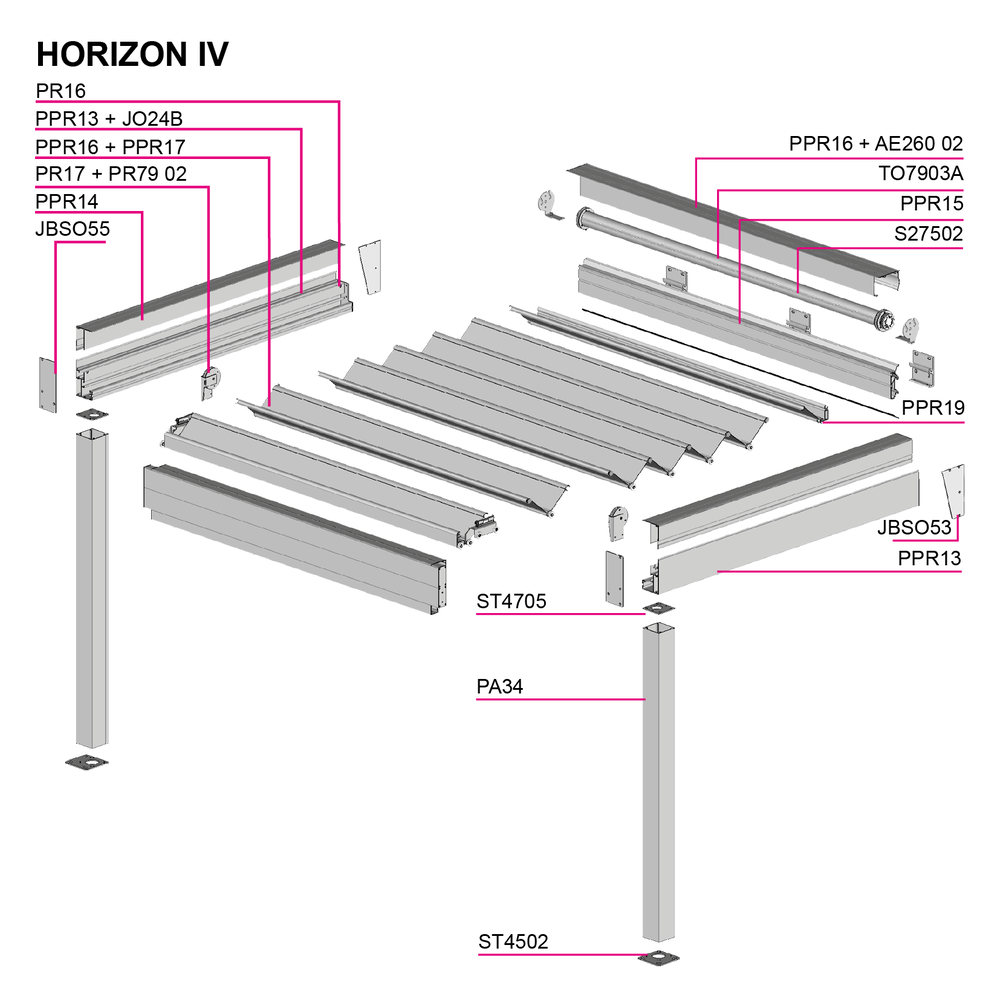 HORIZON IV

PR16

PPR13 + JO24B

PPR16 + PPR17

PR17 + PR79 02

PPR14

JBSO55

PPR16 + AE260 02

TO7903A

PPR15

S27502

PPR19

JBSO53

PPR13

ST4705

PA34

ST4502