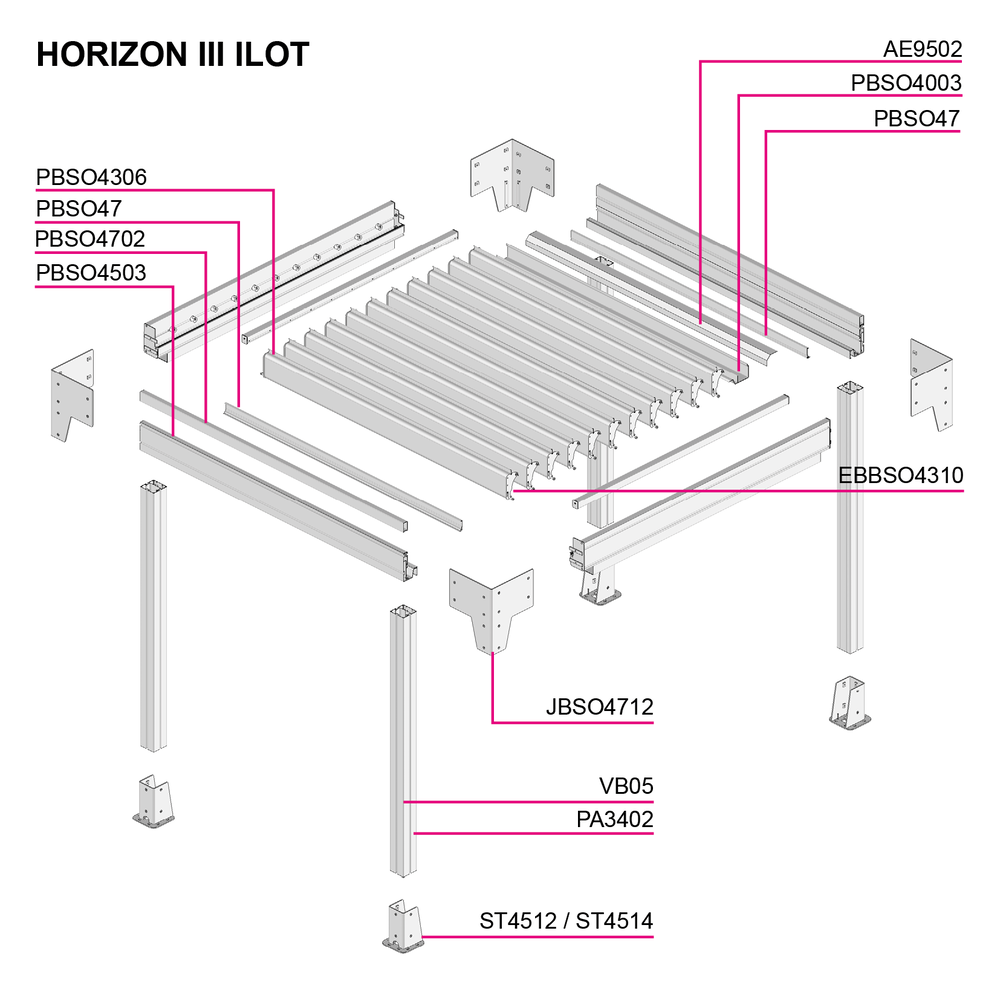 HORIZON III ILOT

AE9502

PBSO4003

PBSO47

PBSO4306

PBSO47

PBSO4702

PBSO4503

EBBSO4310

JBSO4712

VB05

PA3402

ST4512 / ST4514