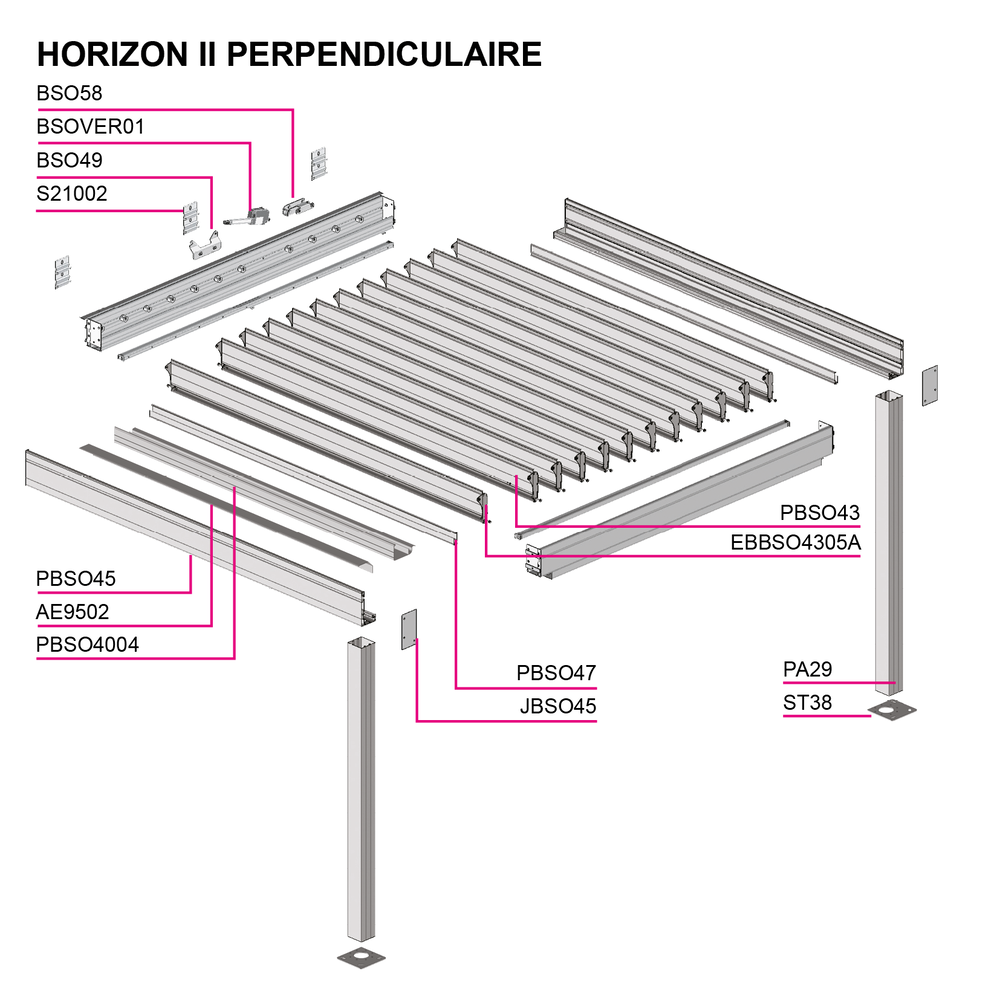 HORIZON II PERPENDICULAIRE

BSO58

BSOVER01

BSO49

S21002

PBSO43

EBBSO4305A

PBSO45

AE9502

PBSO4004

PBSO47

JBSO45

PA29

ST38