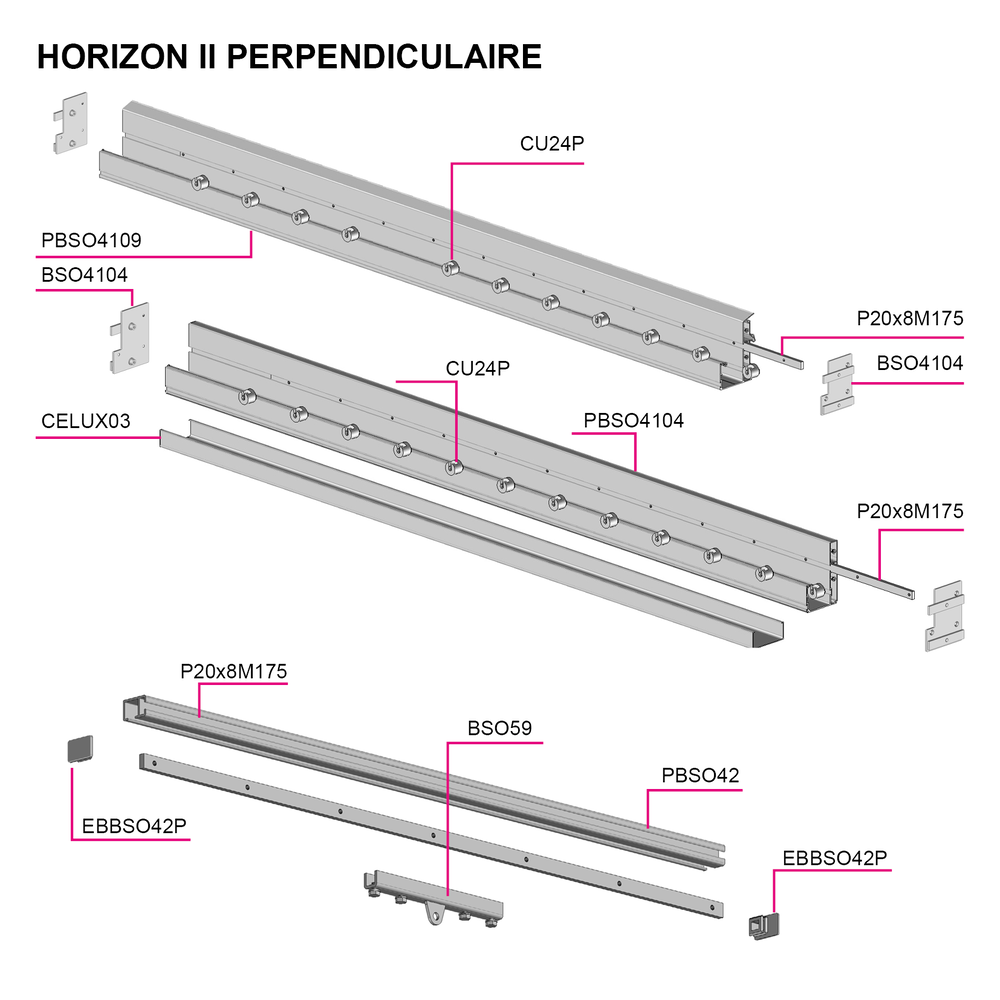 HORIZON II PERPENDICULAIRE

CU24P

PBSO4109

BSO4104

P20x8M175

BSO4104

CU24P

CELUX03

PBSO4104

P20x8M175

P20x8M175

BSO59

PBSO42

EBBSO42P

EBBSO42P