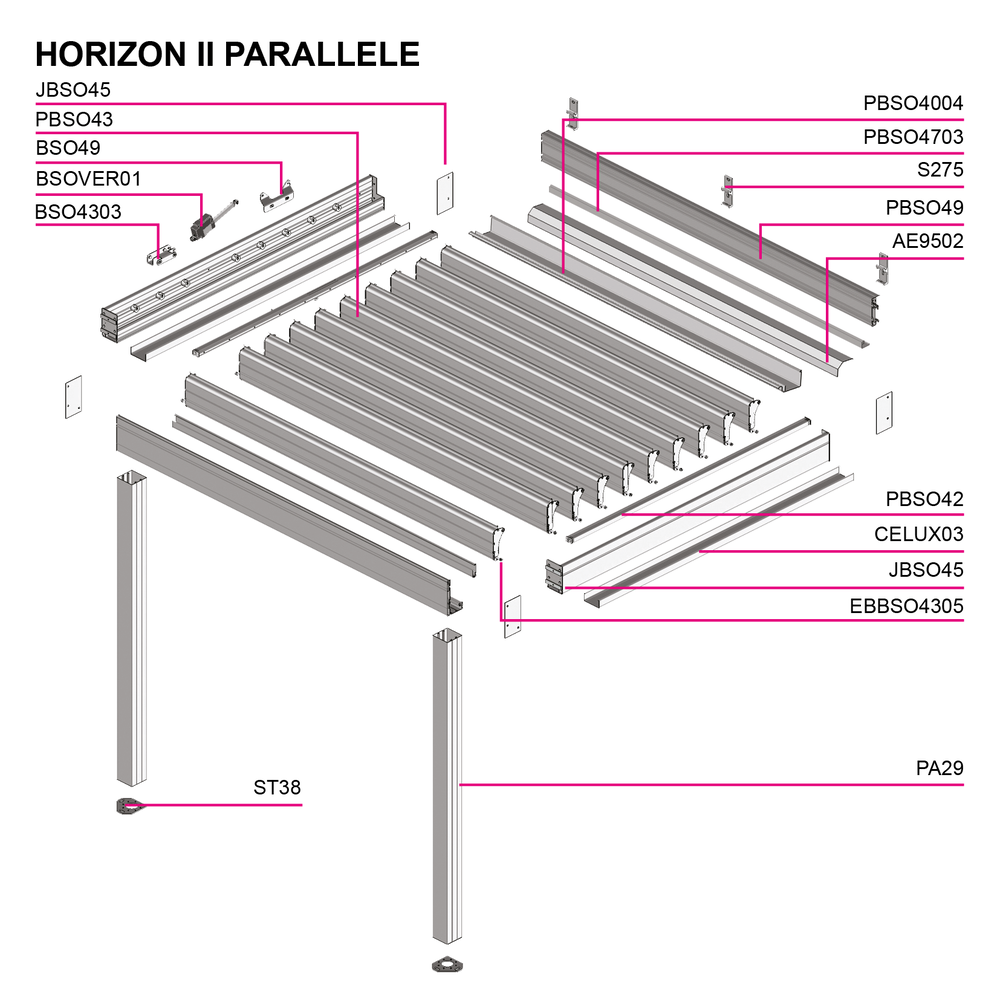 HORIZON II PARALLELE

JBSO45
PBSO43
BSO49
BSOVER01
BSO4303

PBSO4004
PBSO4703
S275
PBSO49
AE9502

PBSO42
CELUX03
JBSO45
EBBSO4305

ST38

PA29