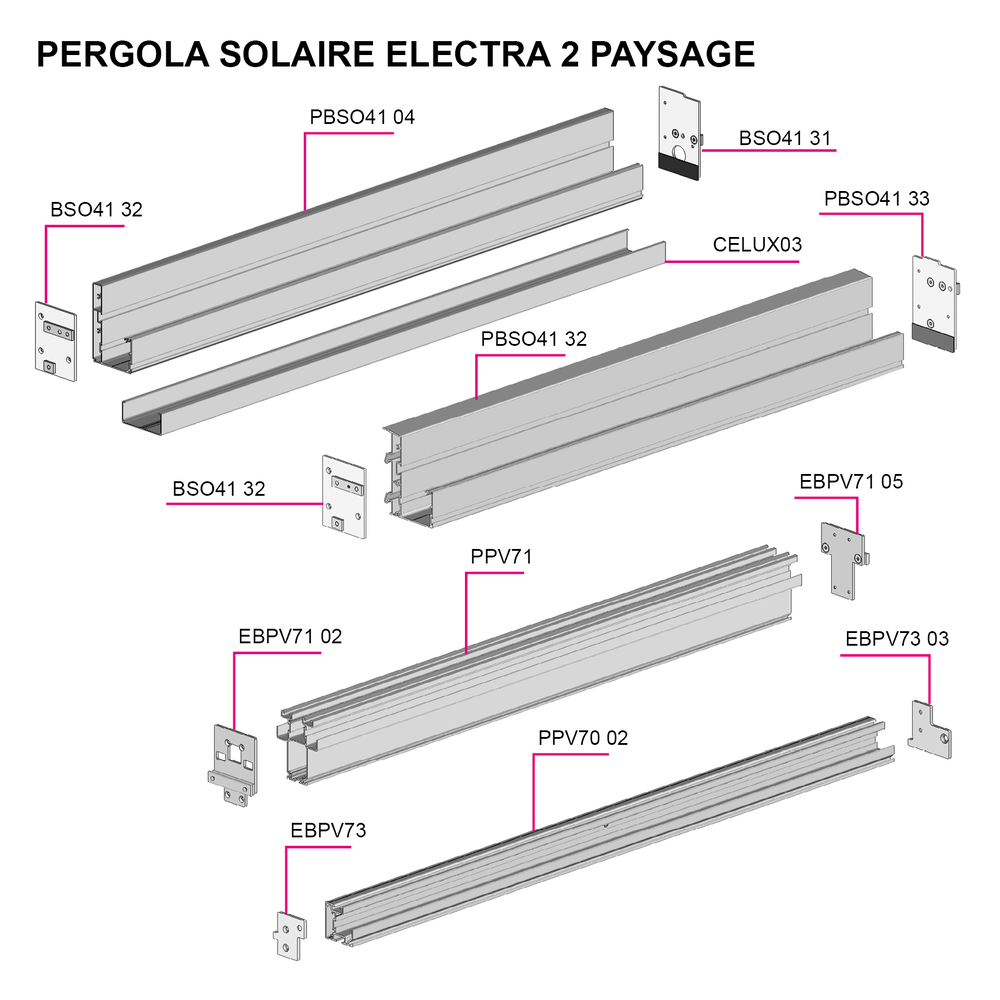 PERGOLA SOLAIRE ELECTRA 2 PAYSAGE

PBSO41 04

BSO41 31

BSO41 32

PBSO41 33

CELUX03

PBSO41 32

BSO41 32

EBPV71 05

PPV71

EBPV71 02

EBPV73 03

PPV70 02

EBPV73