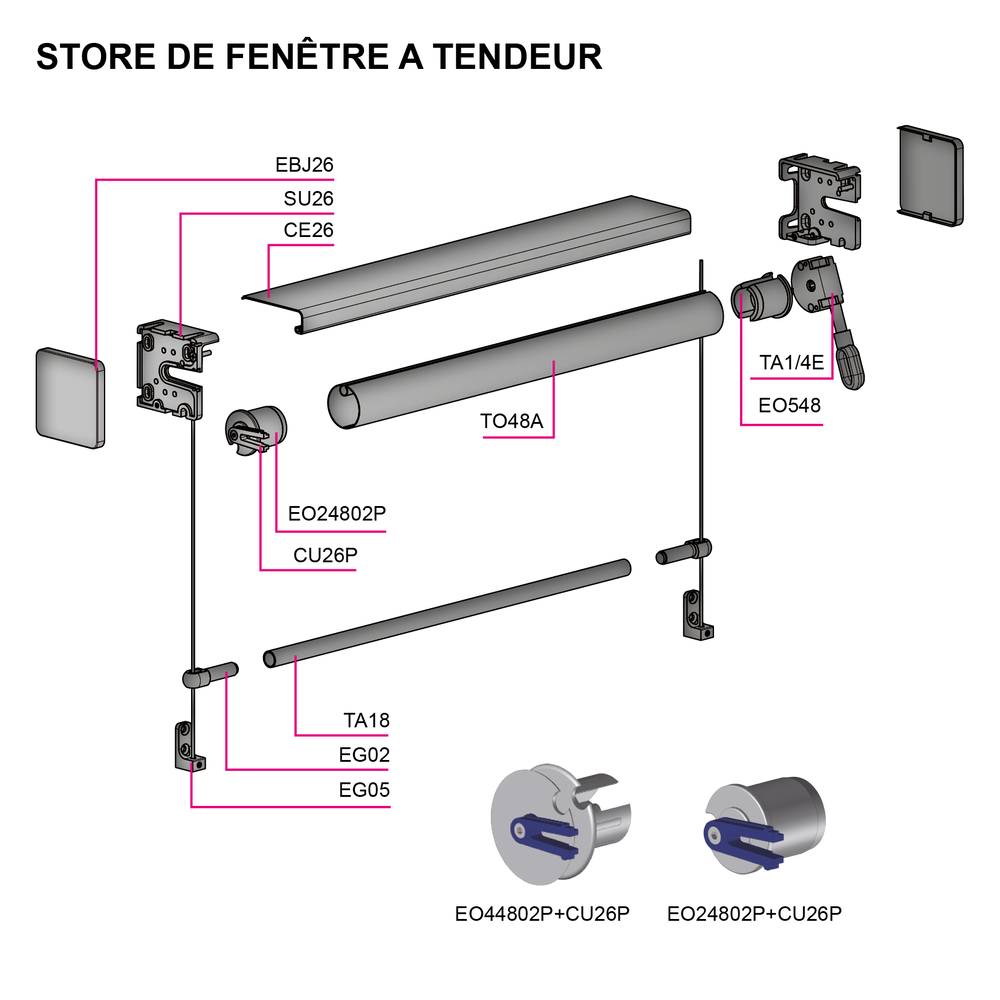 STORE DE FENÊTRE A TENDEUR

EBJ26
SU26
CE26

TA1/4E
EO548

TO48A

EO24802P
CU26P

TA18
EG02
EG05

EO44802P+CU26P
EO24802P+CU26P