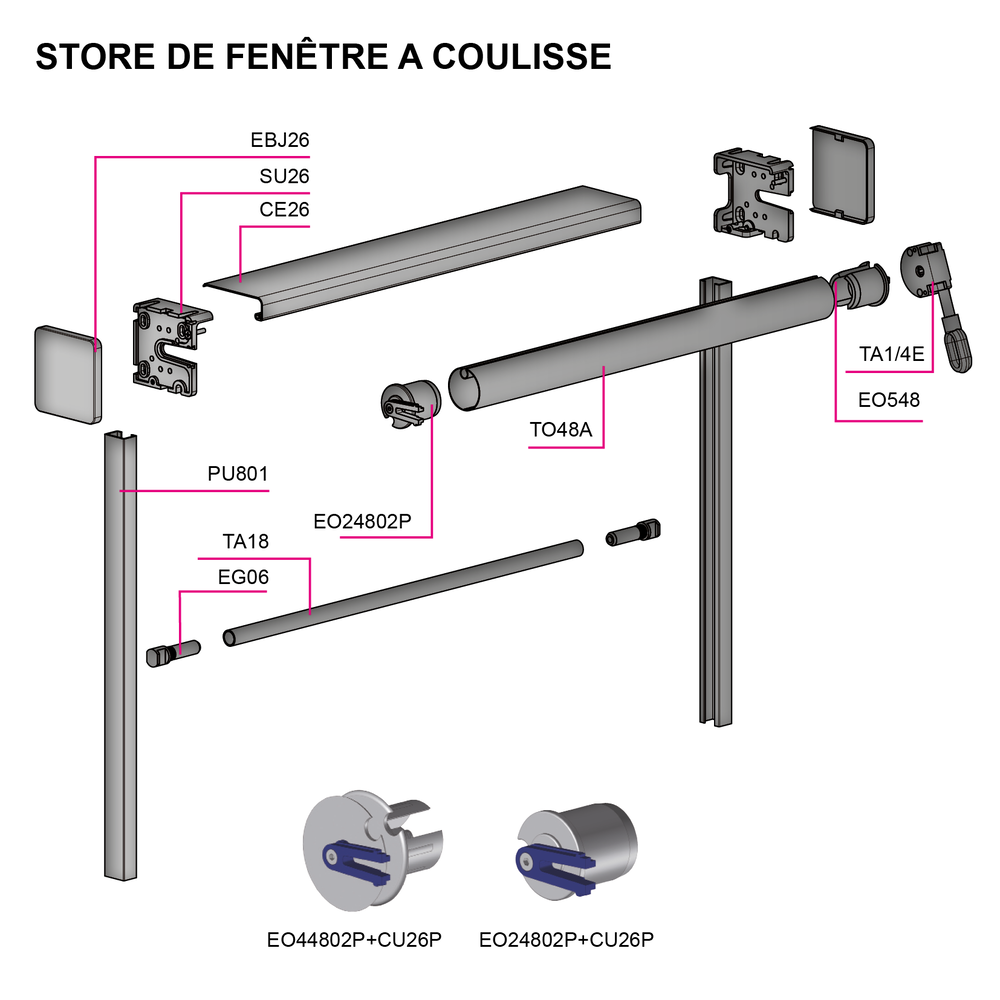 STORE DE FENÊTRE A COULISSE

EBJ26

SU26

CE26

TA1/4E

EO548

TO48A

PU801

EO24802P

TA18

EG06

EO44802P+CU26P

EO24802P+CU26P