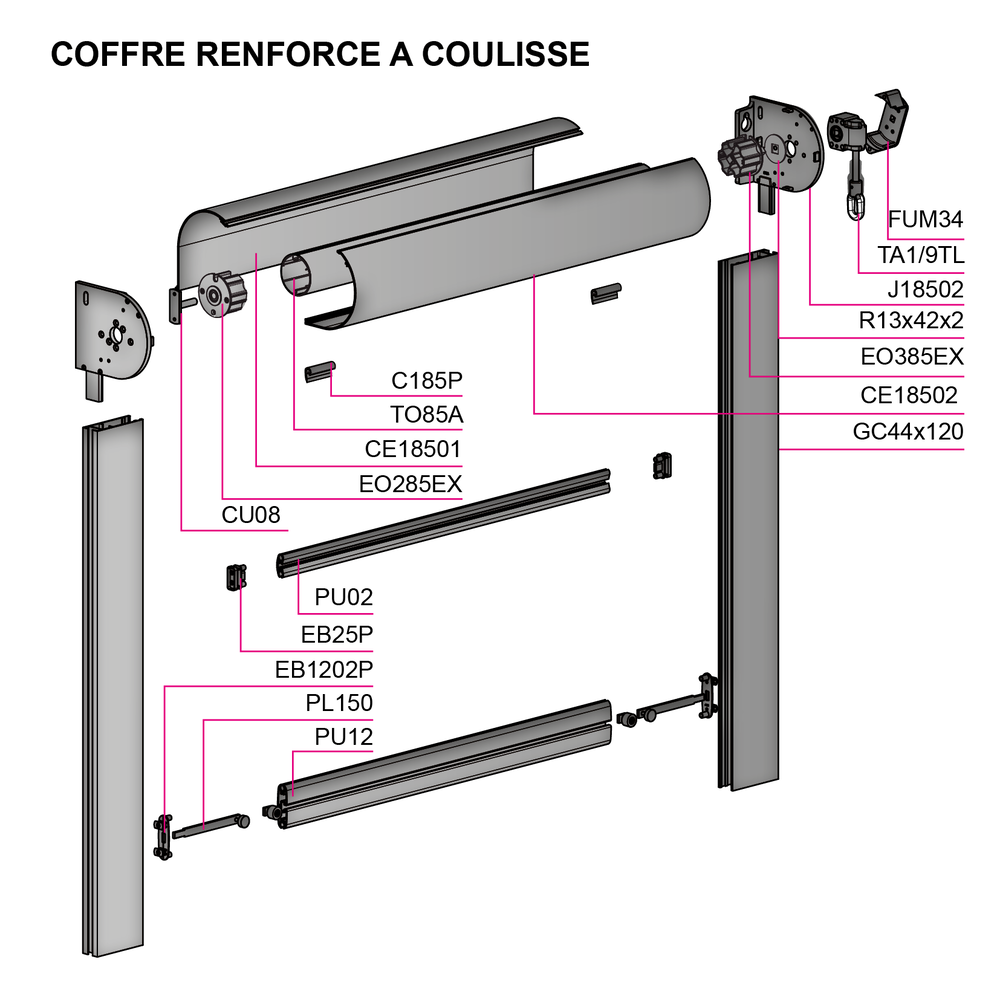 COFFRE RENFORCE A COULISSE

FUM34
TA1/9TL
J18502
R13x42x2
EO385EX
CE18502
GC44x120

C185P
TO85A
CE18501
EO285EX
CU08

PU02
EB25P
EB1202P
PL150
PU12