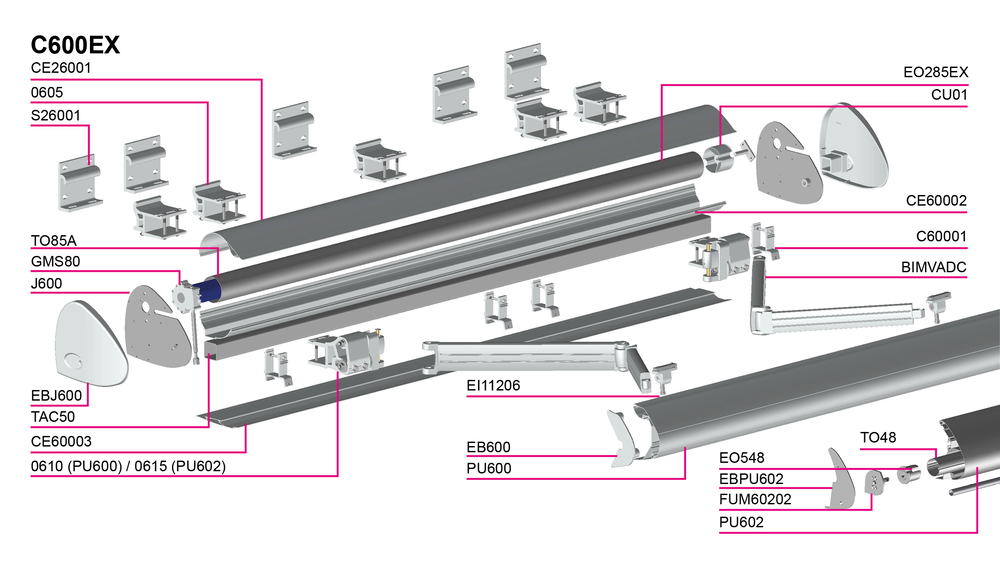 C600EX

CE26001

0605

S26001

TO85A

GMS80

J600

EBJ600

TAC50

CE60003

0610 (PU600) / 0615 (PU602)

EO285EX

CU01

CE60002

C60001

BIMVADC

EI11206

EB600

PU600

TO48

EO548

EBPU602

FUM60202

PU602