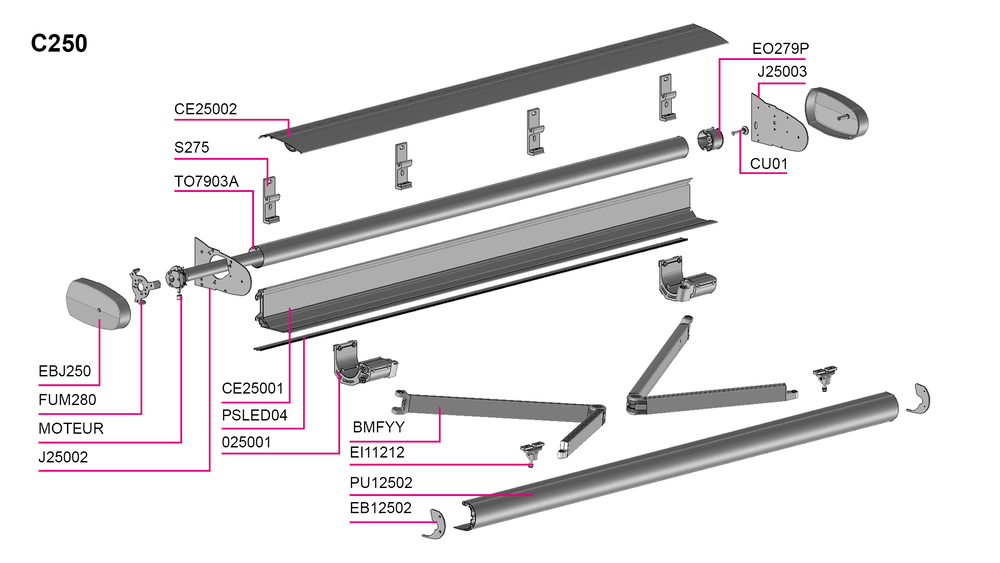 C250

CE25002
S275
TO7903A
EO279P
J25003
CU01
EBJ250
FUM280
MOTEUR
J25002
CE25001
PSLED04
025001
BMFYY
EI11212
PU12502
EB12502