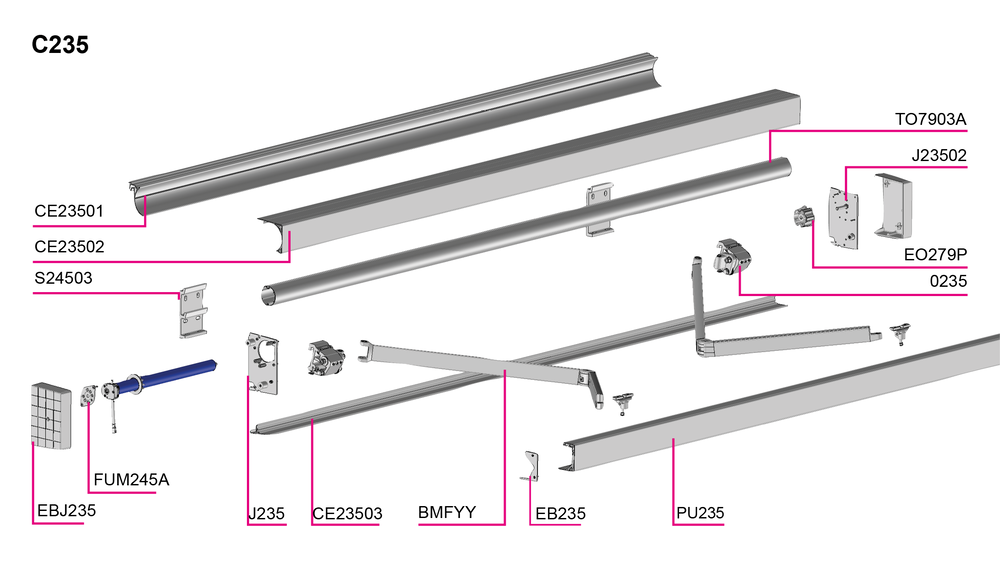 C235

TO7903A

J23502

CE23501

CE23502

EO279P

S24503

0235

FUM245A

EBJ235

J235

CE23503

BMFYY

EB235

PU235