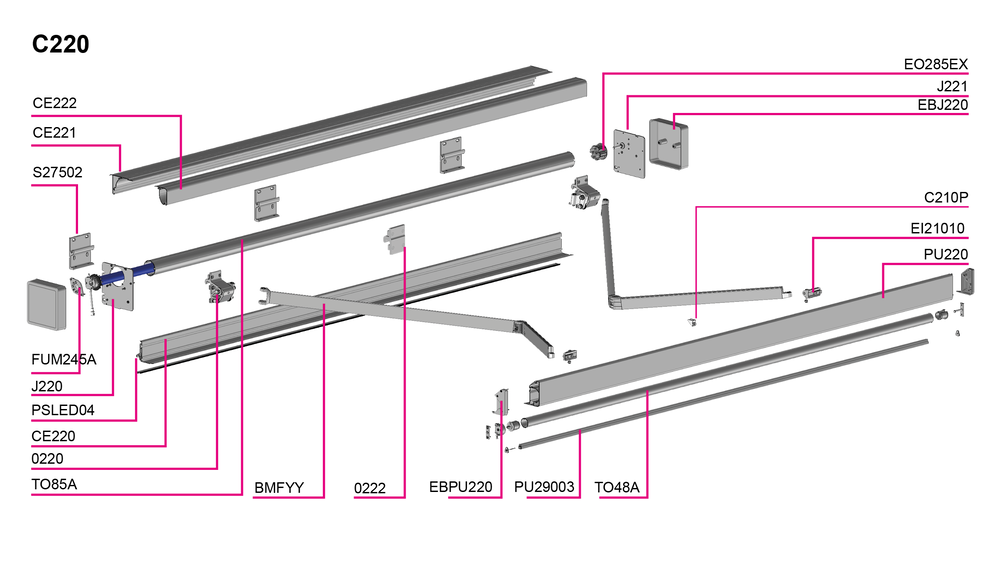 C220

CE222
CE221
S27502
FUM245A
J220
PSLED04
CE220
0220
TO85A
BMFYY
0222
EBPU220
PU29003
TO48A
EO285EX
J221
EBJ220
C210P
EI21010
PU220