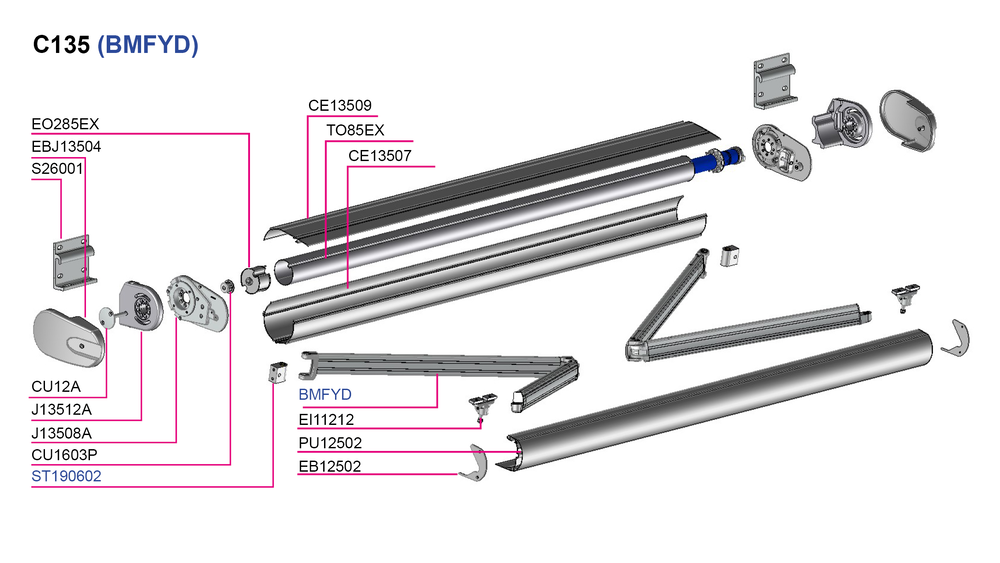 C135 (BMFYD)

EO285EX
EBJ13504
S26001

CE13509
TO85EX
CE13507

CU12A
J13512A
J13508A
CU1603P
ST190602

BMFYD
EI11212
PU12502
EB12502