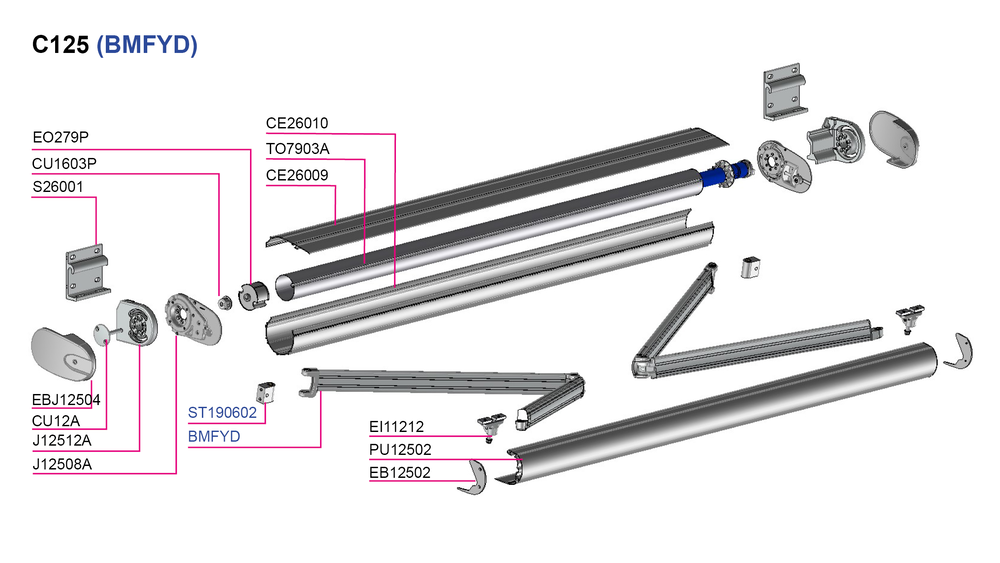 C125 (BMFYD)

EO279P
CU1603P
S26001
CE26010
TO7903A
CE26009
EBJ12504
CU12A
J12512A
J12508A
ST190602
BMFYD
EI11212
PU12502
EB12502