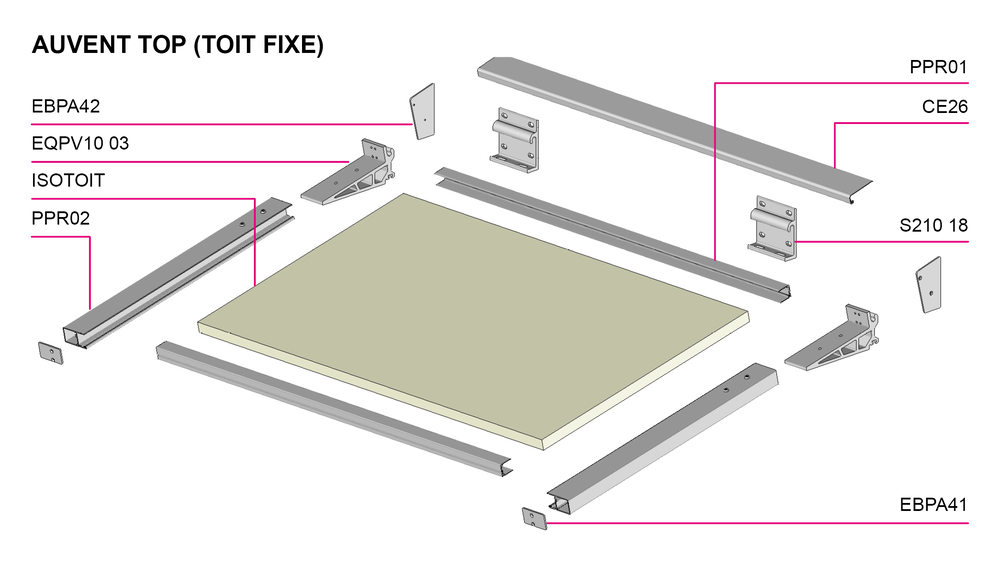 AUVENT TOP (TOIT FIXE)

EBPA42

EQPV10 03

ISOTOIT

PPR02

PPR01

CE26

S210 18

EBPA41