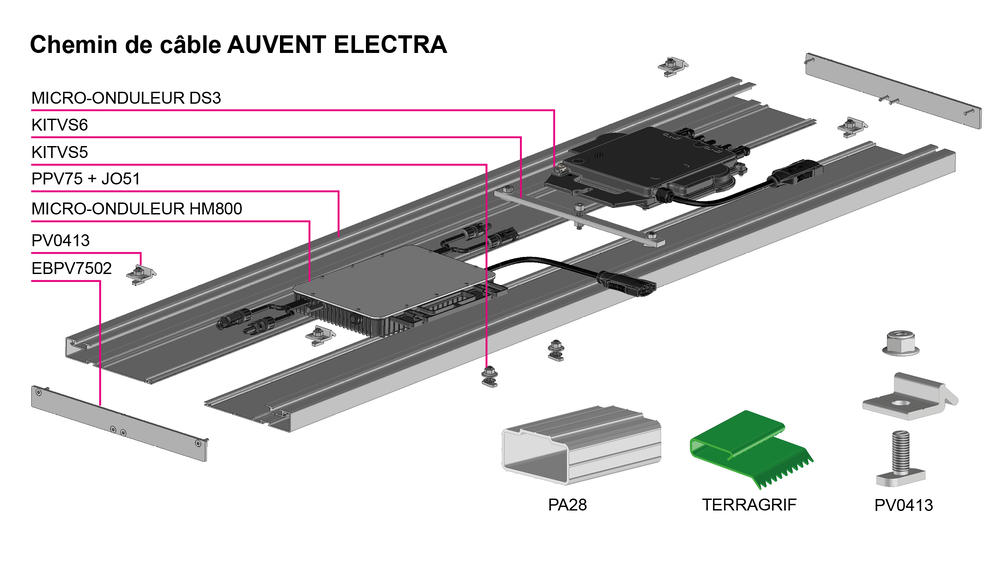 Chemin de câble AUVENT ELECTRA

MICRO-ONDULEUR DS3

KITVS6

KITVS5

PPV75 + JO51

MICRO-ONDULEUR HM800

PV0413

EBPV7502

PA28

TERRAGRIF

PV0413