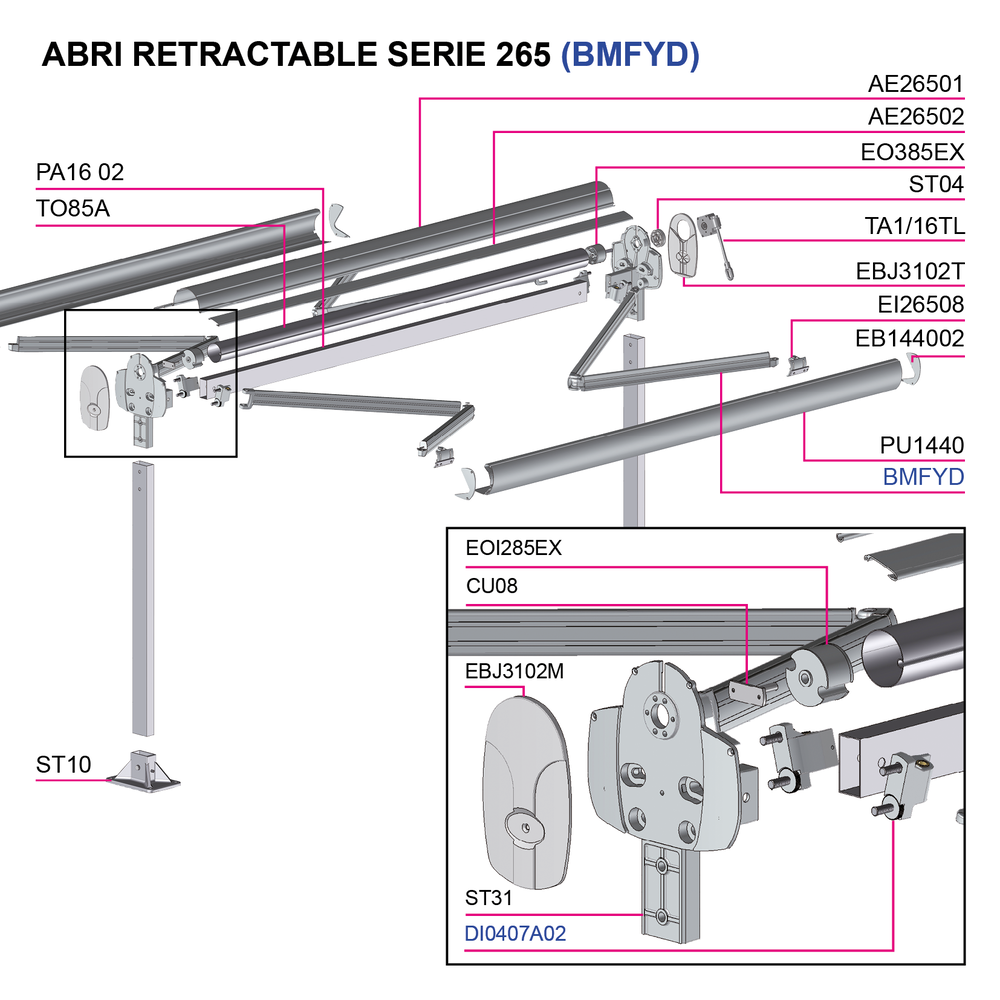 ABRI RETRACTABLE SERIE 265 (BMFYD)

AE26501
AE26502
EO385EX
ST04
TA1/16TL
EBJ3102T
EI26508
EB144002
PU1440
BMFYD

PA16 02
TO85A

ST10

EOI285EX
CU08
EBJ3102M
ST31
DI0407A02